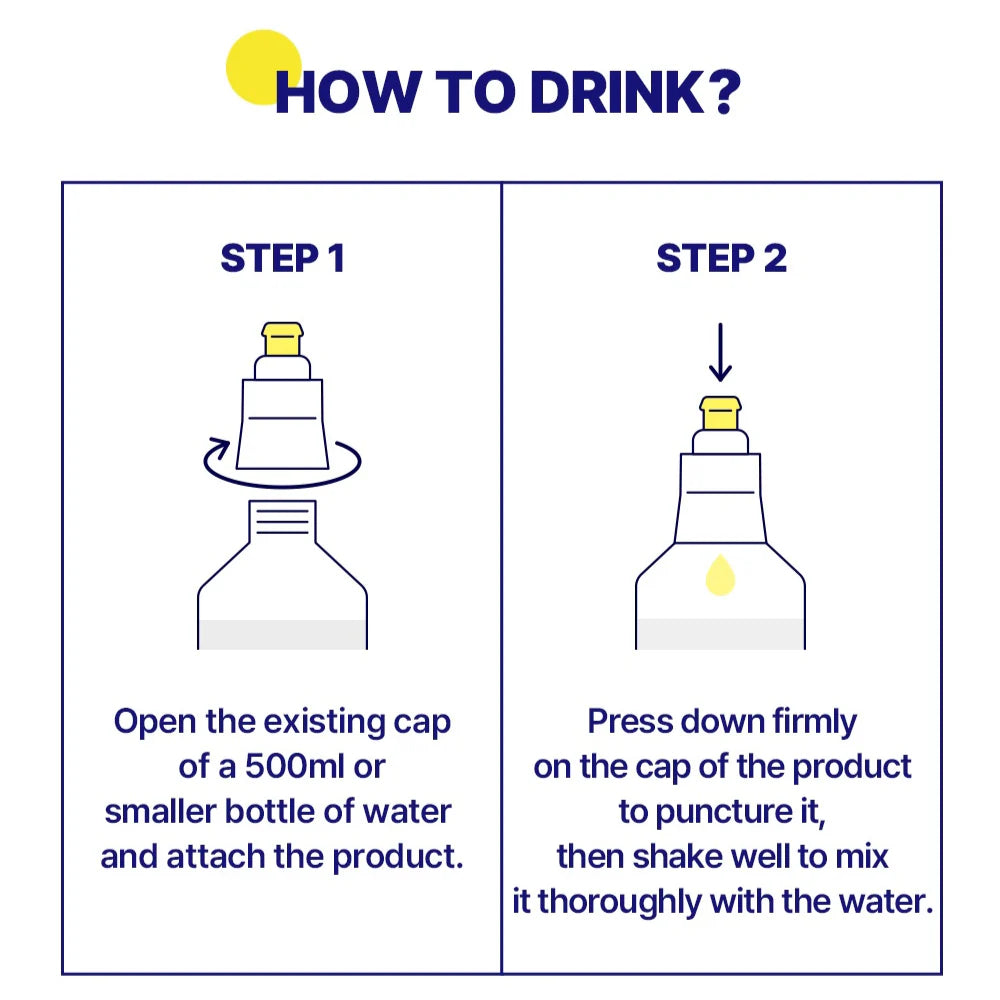 HOW TO DRINK?

STEP 1

Open the existing cap of a 500ml or smaller bottle of water and attach the product.

STEP 2

Press down firmly on the cap of the product to puncture it, then shake well to mix it thoroughly with the water.