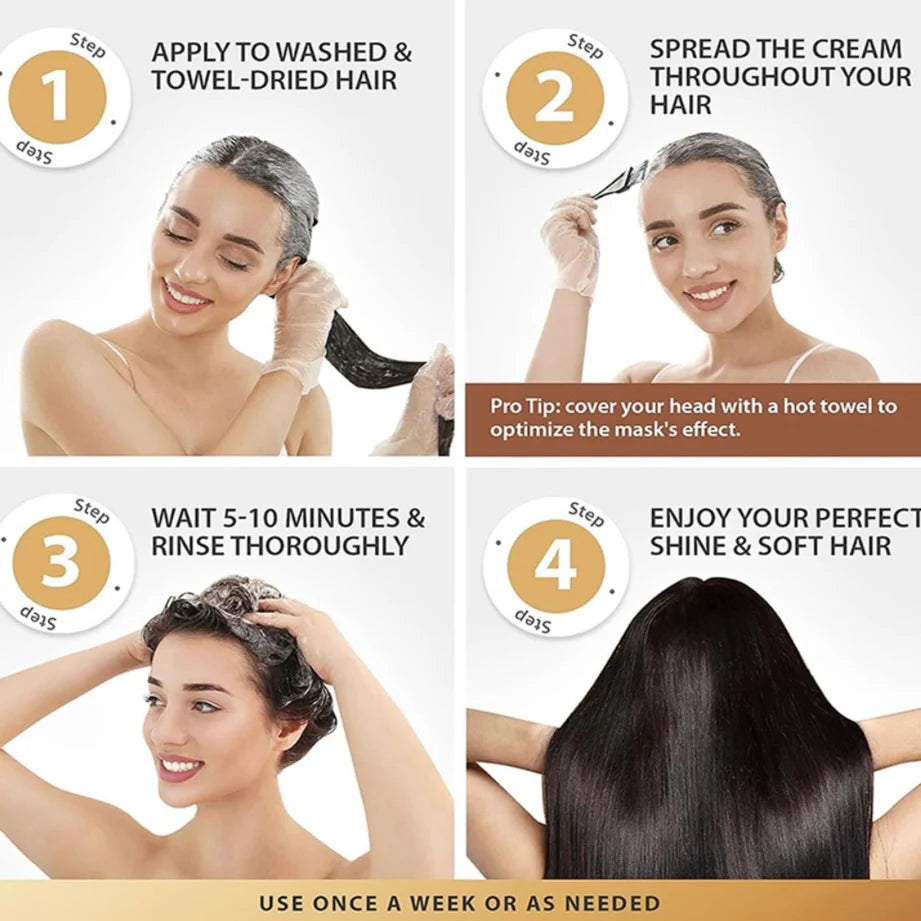 Step
1
Step
APPLY TO WASHED & TOWEL-DRIED HAIR

Step
2
Step
SPREAD THE CREAM THROUGHOUT YOUR HAIR

Pro Tip: cover your head with a hot towel to optimize the mask's effect.

Step
3
Step
WAIT 5-10 MINUTES & RINSE THOROUGHLY

Step
4
Step
ENJOY YOUR PERFECT SHINE & SOFT HAIR

USE ONCE A WEEK OR AS NEEDED